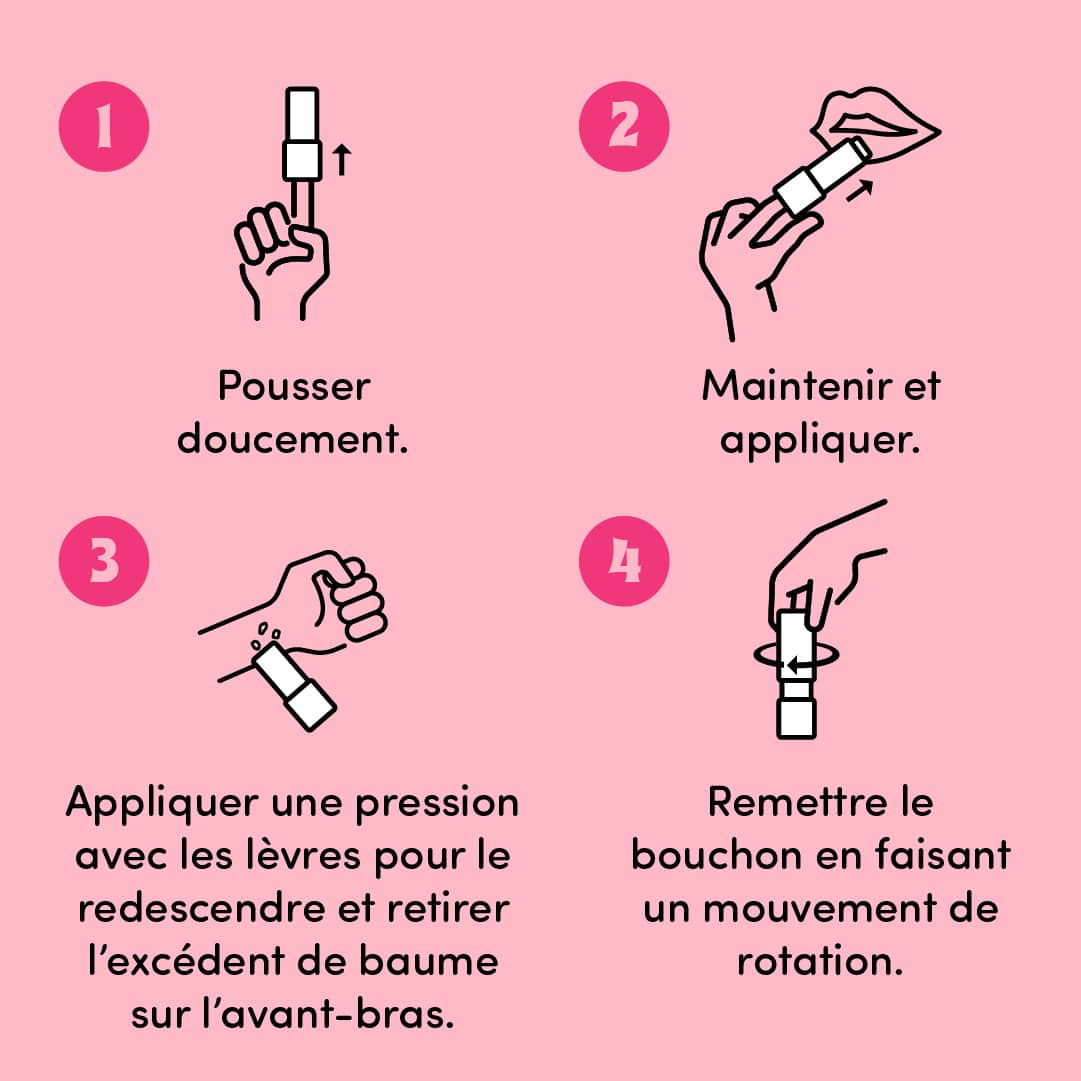 1

Pousser doucement.

2

Maintenir et appliquer.

3

Appliquer une pression avec les lèvres pour le redescendre et retirer l’excédent de baume sur l’avant-bras.

4

Remettre le bouchon en faisant un mouvement de rotation.